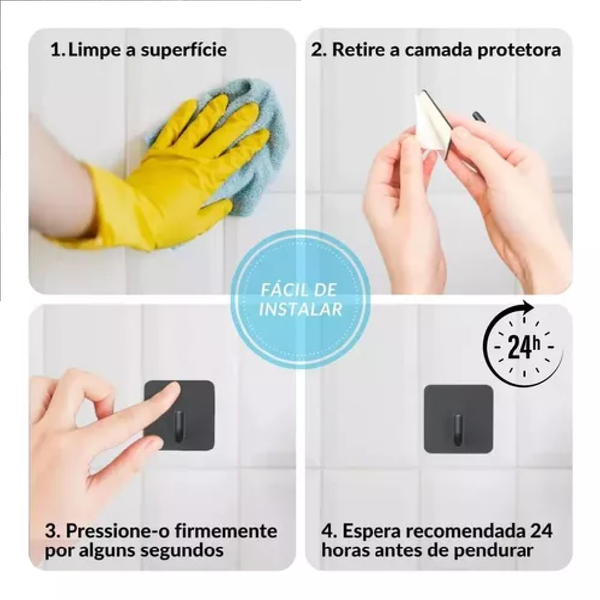 1. Limpe a superfície

2. Retire a camada protetora

FÁCIL DE INSTALAR

24h

3. Pressione-o firmemente por alguns segundos

4. Espera recomendada 24 horas antes de pendurar